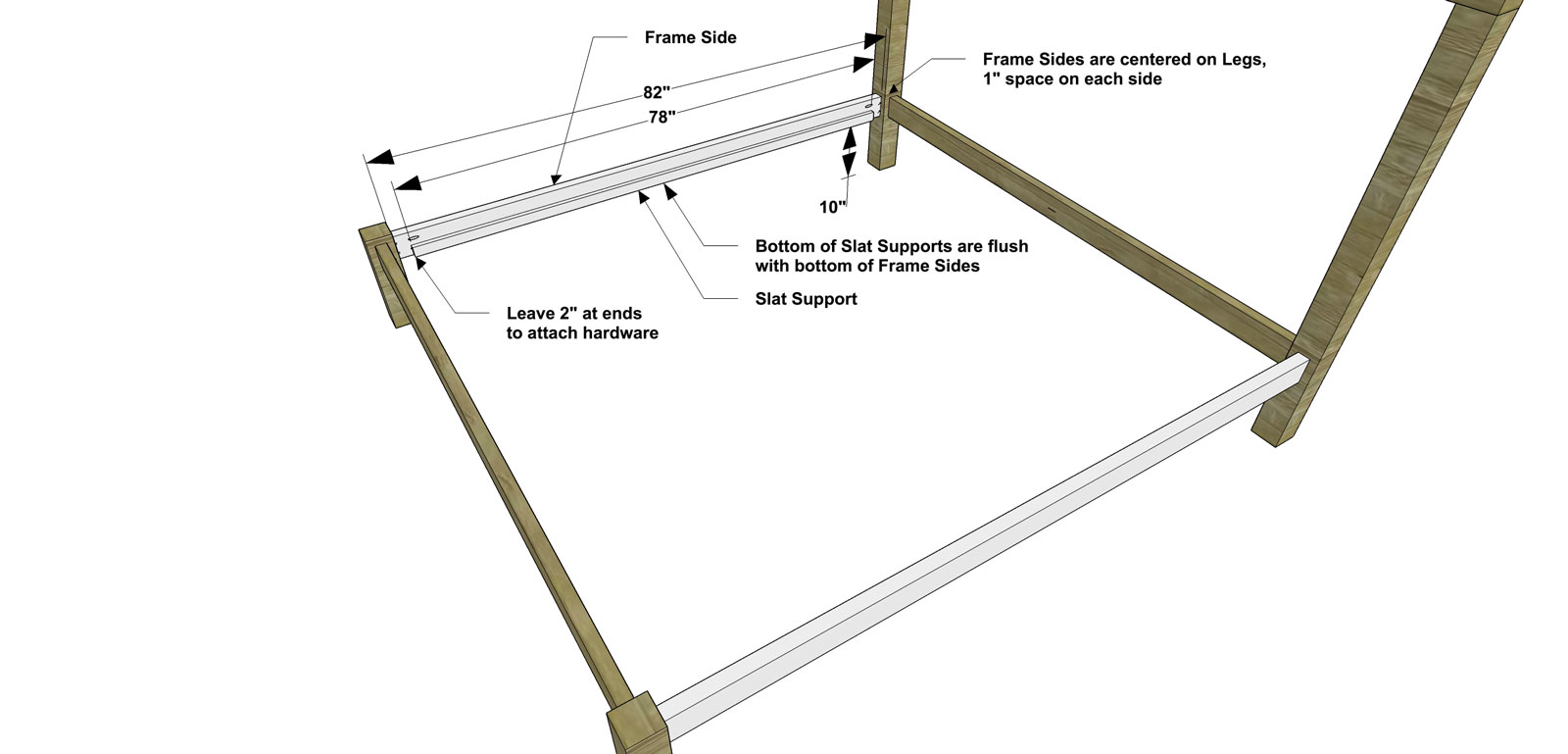 Frame Side

Frame Sides are centered on Legs, 1" space on each side

82"

78"

10"

Bottom of Slat Supports are flush with bottom of Frame Sides

Slat Support

Leave 2" at ends to attach hardware