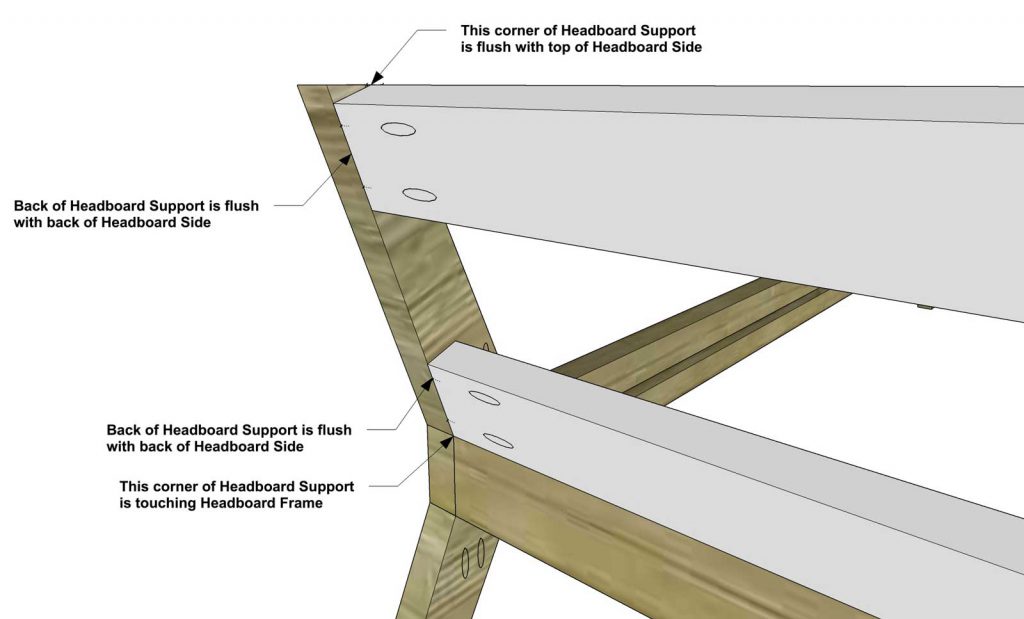 This corner of Headboard Support is flush with top of Headboard Side

Back of Headboard Support is flush with back of Headboard Side

Back of Headboard Support is flush with back of Headboard Side

This corner of Headboard Support is touching Headboard Frame